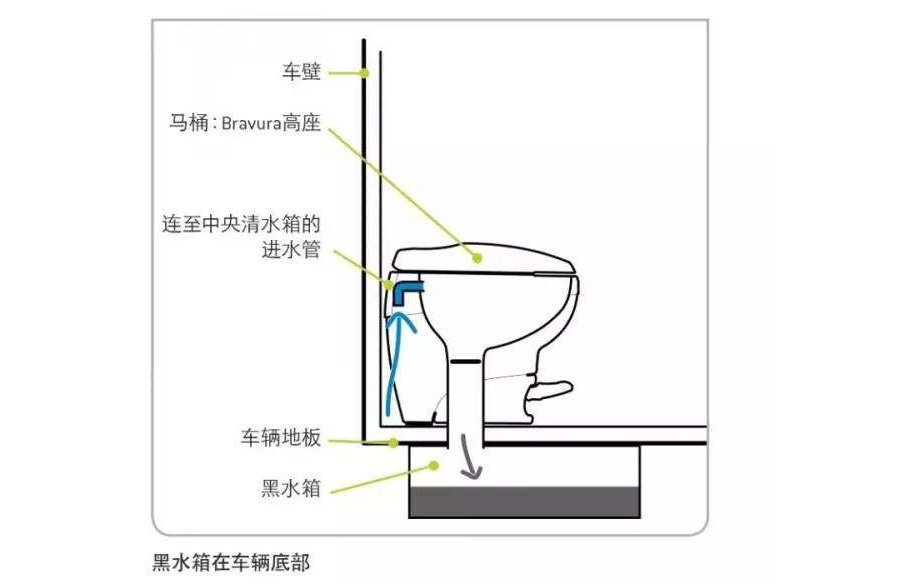 车壁

马桶：Bravura高座

连至中央清水箱的进水管

车辆地板

黑水箱

黑水箱在车辆底部